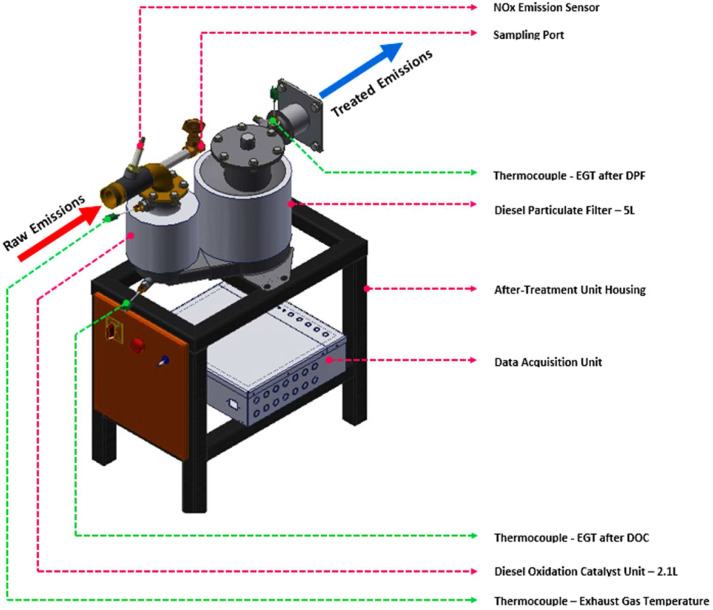 NOx Emission Sensor

Sampling Port

Treated Emissions

Raw Emissions

Thermocouple - EGT after DPF

Diesel Particulate Filter – 5L

After-Treatment Unit Housing

Data Acquisition Unit

Thermocouple - EGT after DOC

Diesel Oxidation Catalyst Unit – 2.1L

Thermocouple – Exhaust Gas Temperature