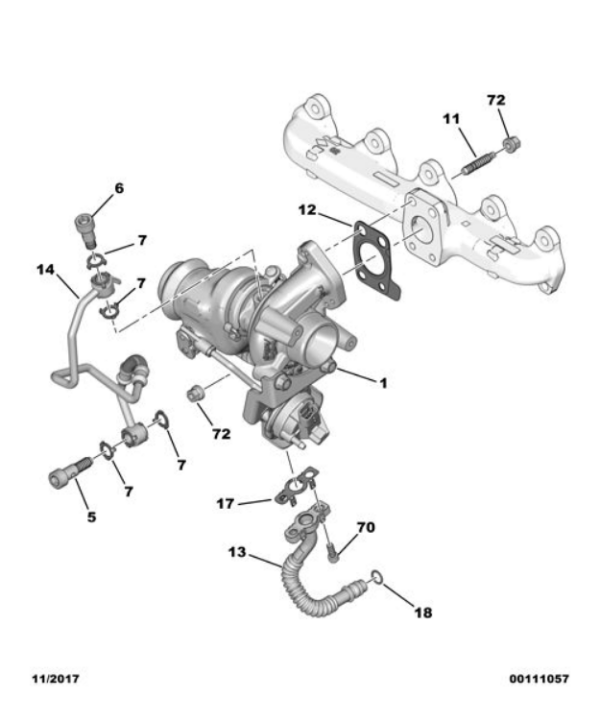 72
11
6
12
7
14
7
1
72
7
7
5
17
70
13
18
11/2017
00111057