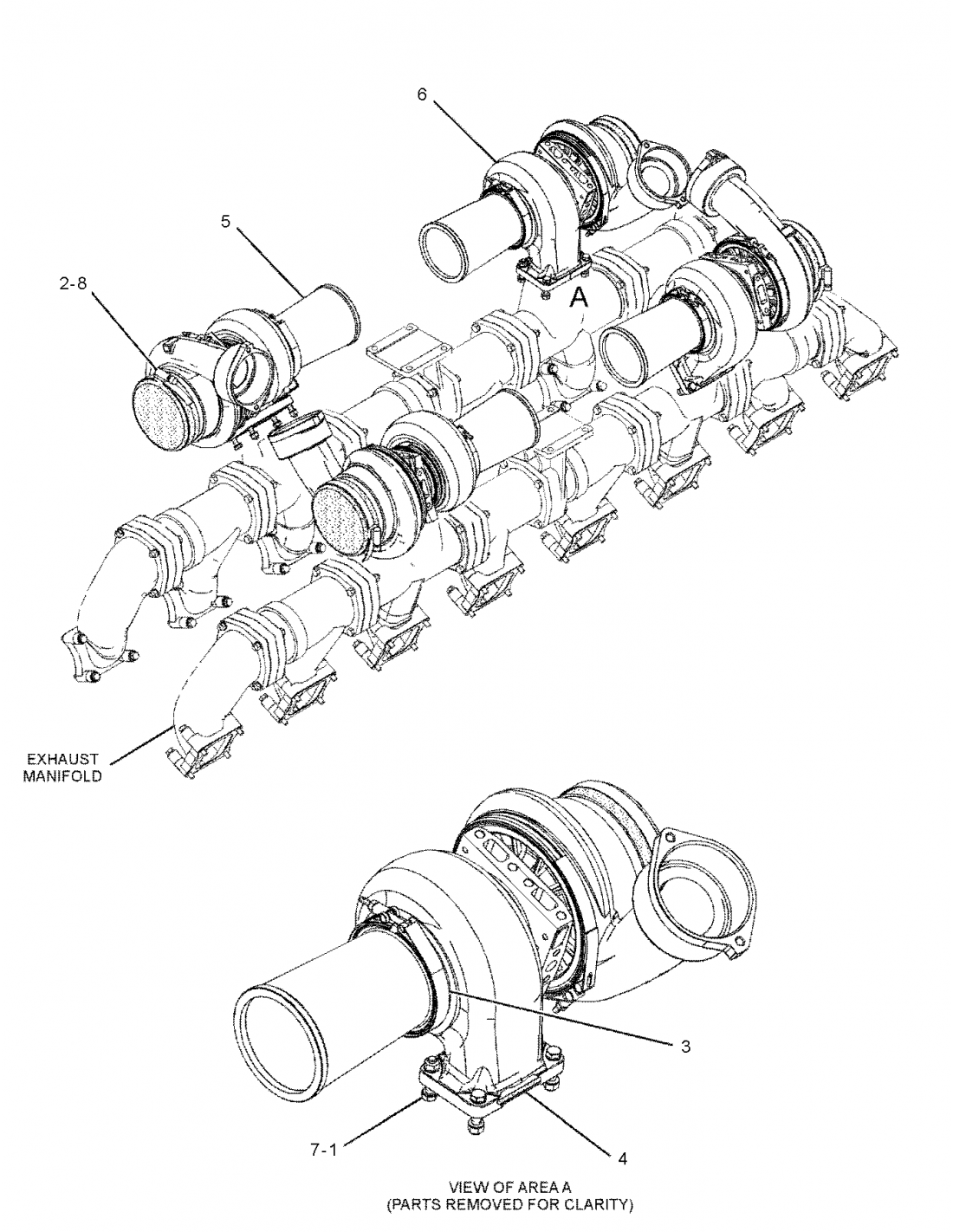 6

5

2-8

A

EXHAUST MANIFOLD

3

7-1

4

VIEW OF AREA A
(PARTS REMOVED FOR CLARITY)